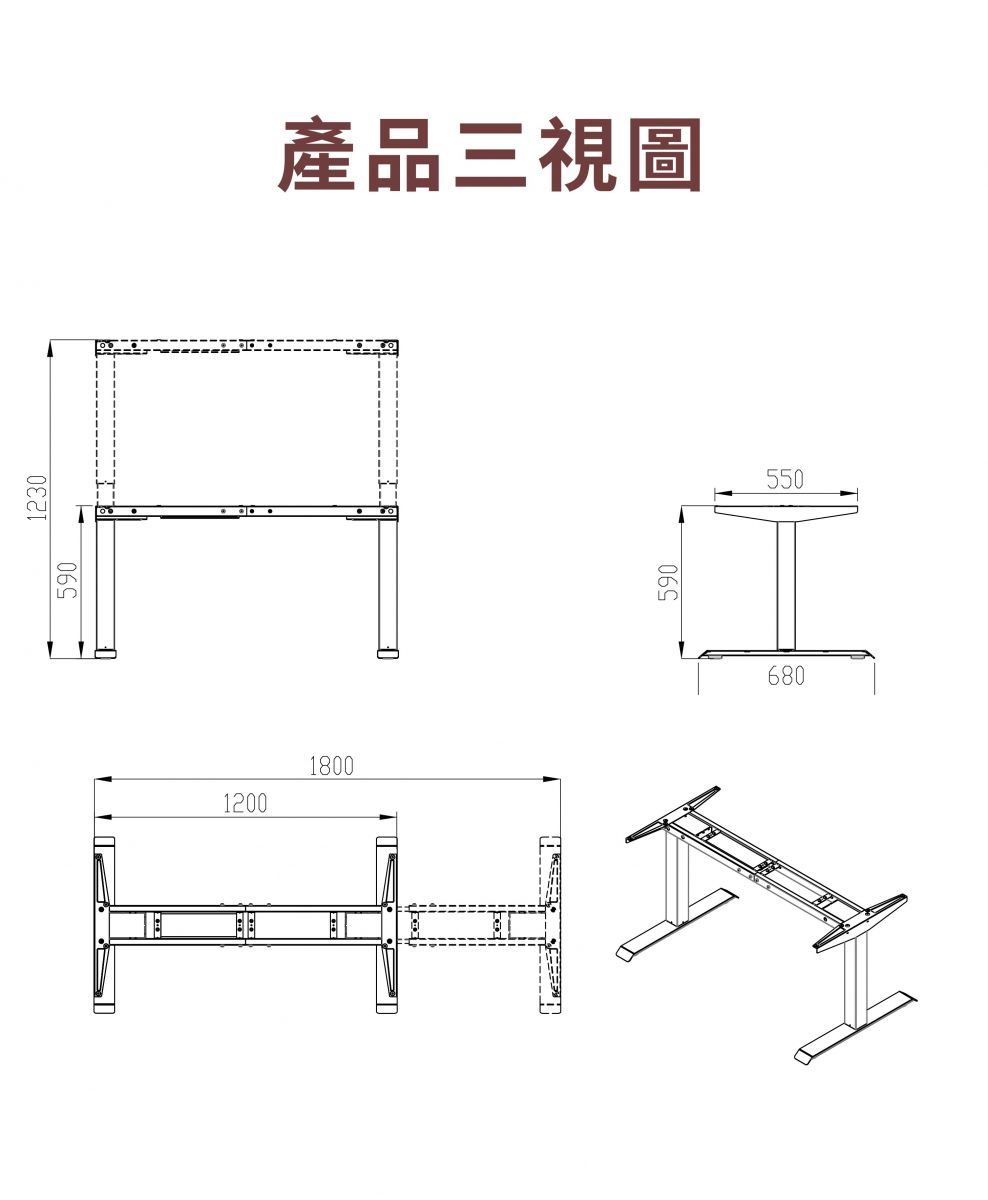 產品三視圖

1230
590

550
590
680

1800
1200