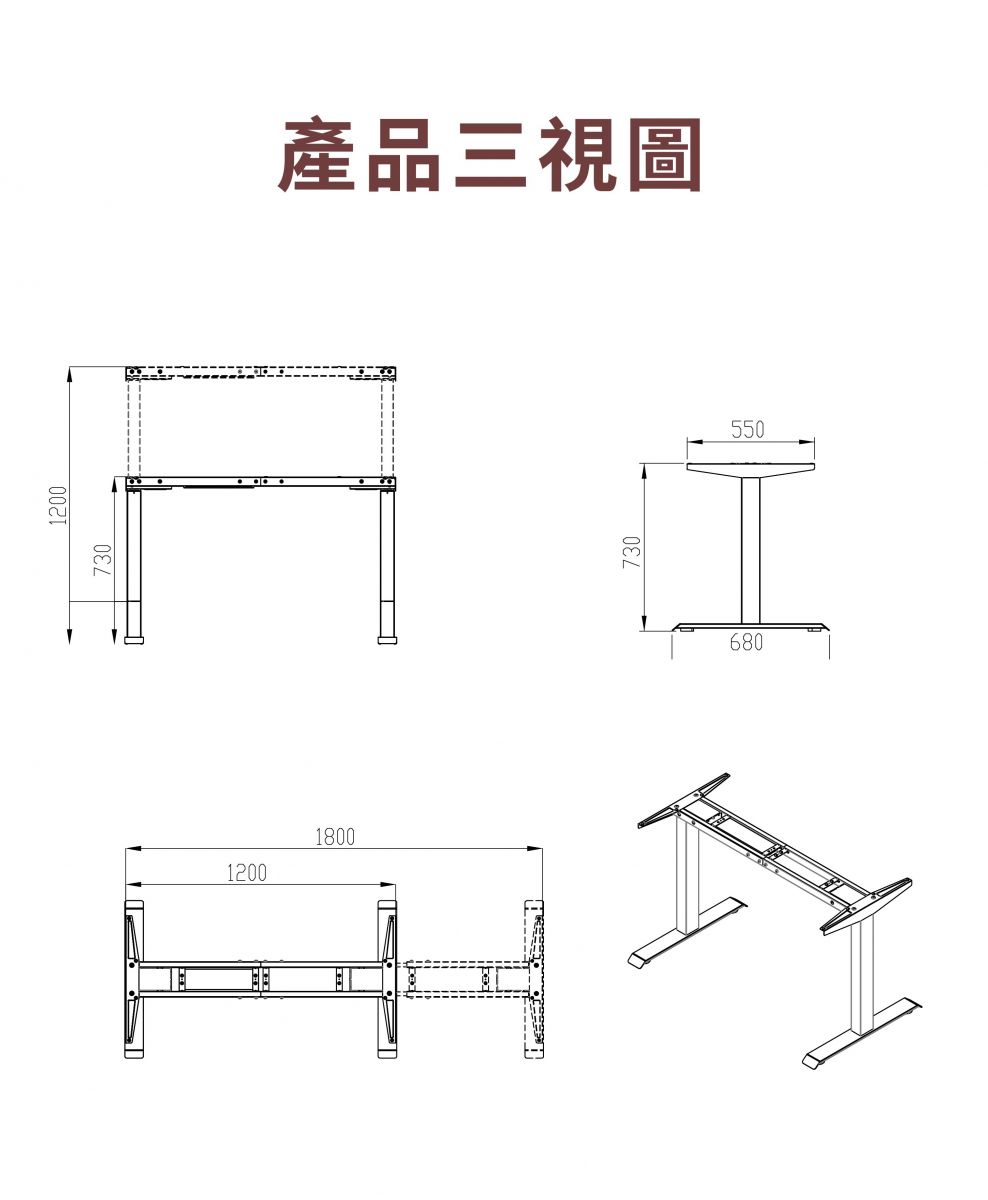 產品三視圖

1200

730

550

730

680

1800

1200