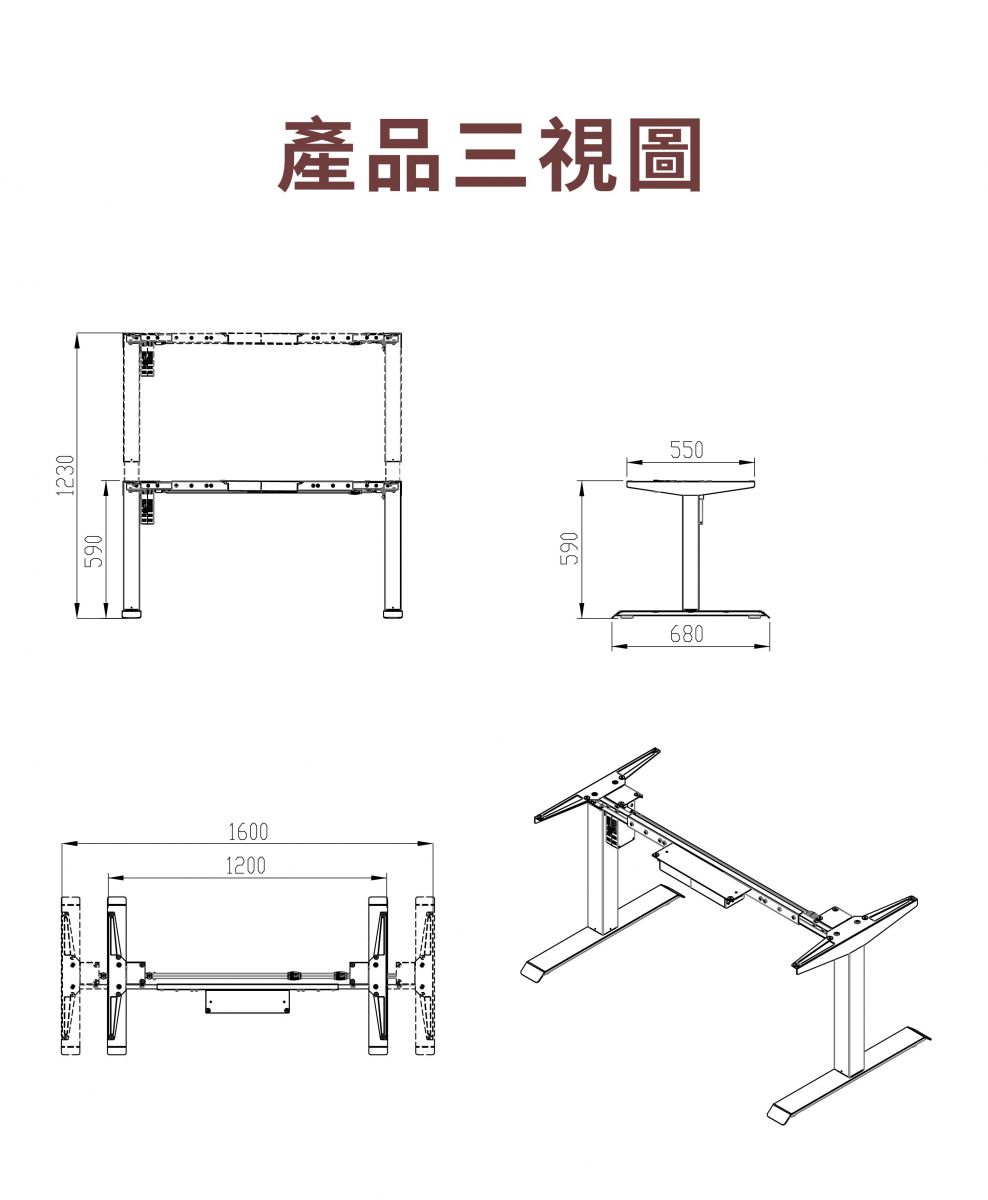 產品三視圖

1230
590

550
590
680

1600
1200