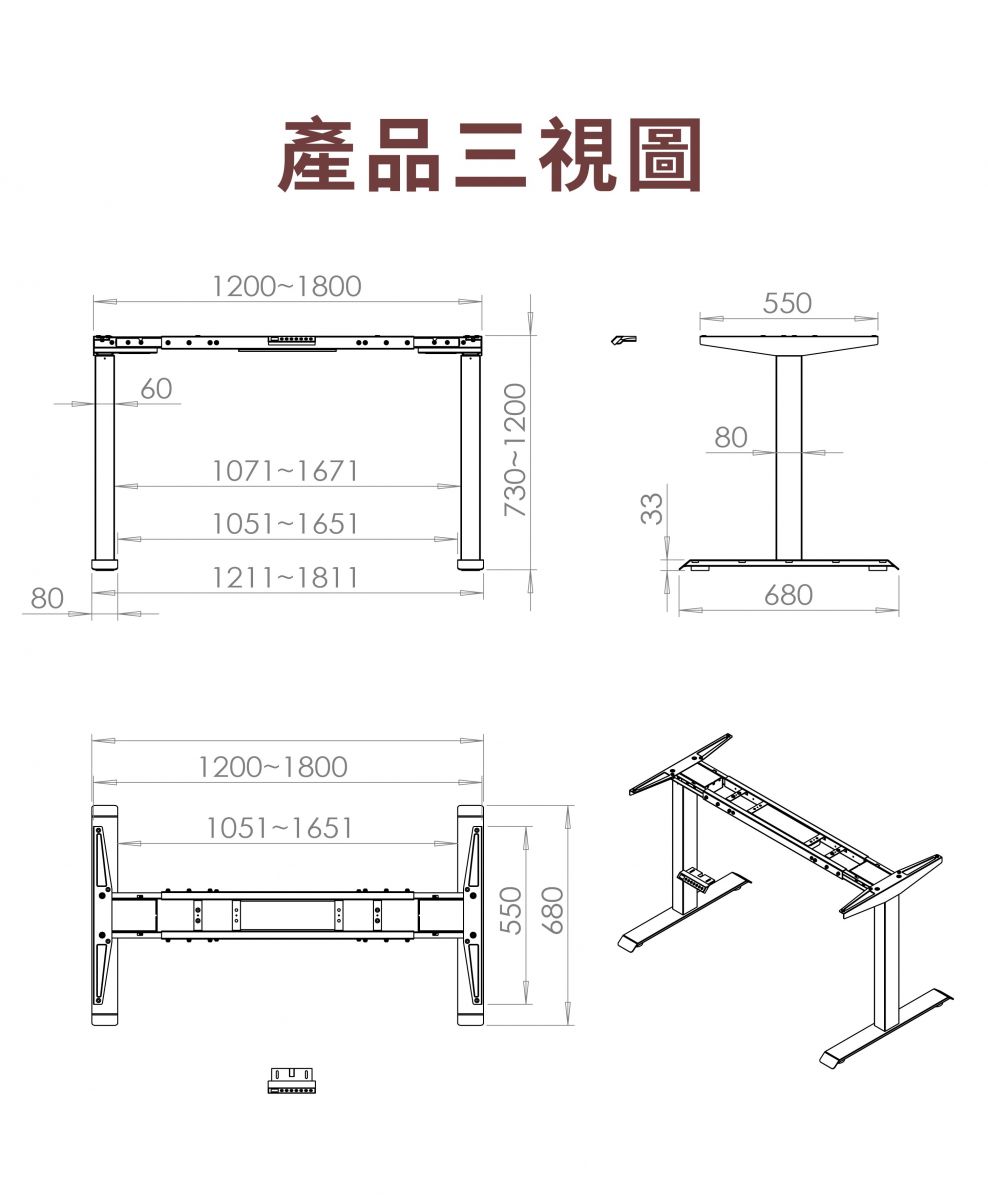 產品三視圖

1200~1800
60
1071~1671
1051~1651
1211~1811
80
730~1200

550
80
33
680

1200~1800
1051~1651
550
680