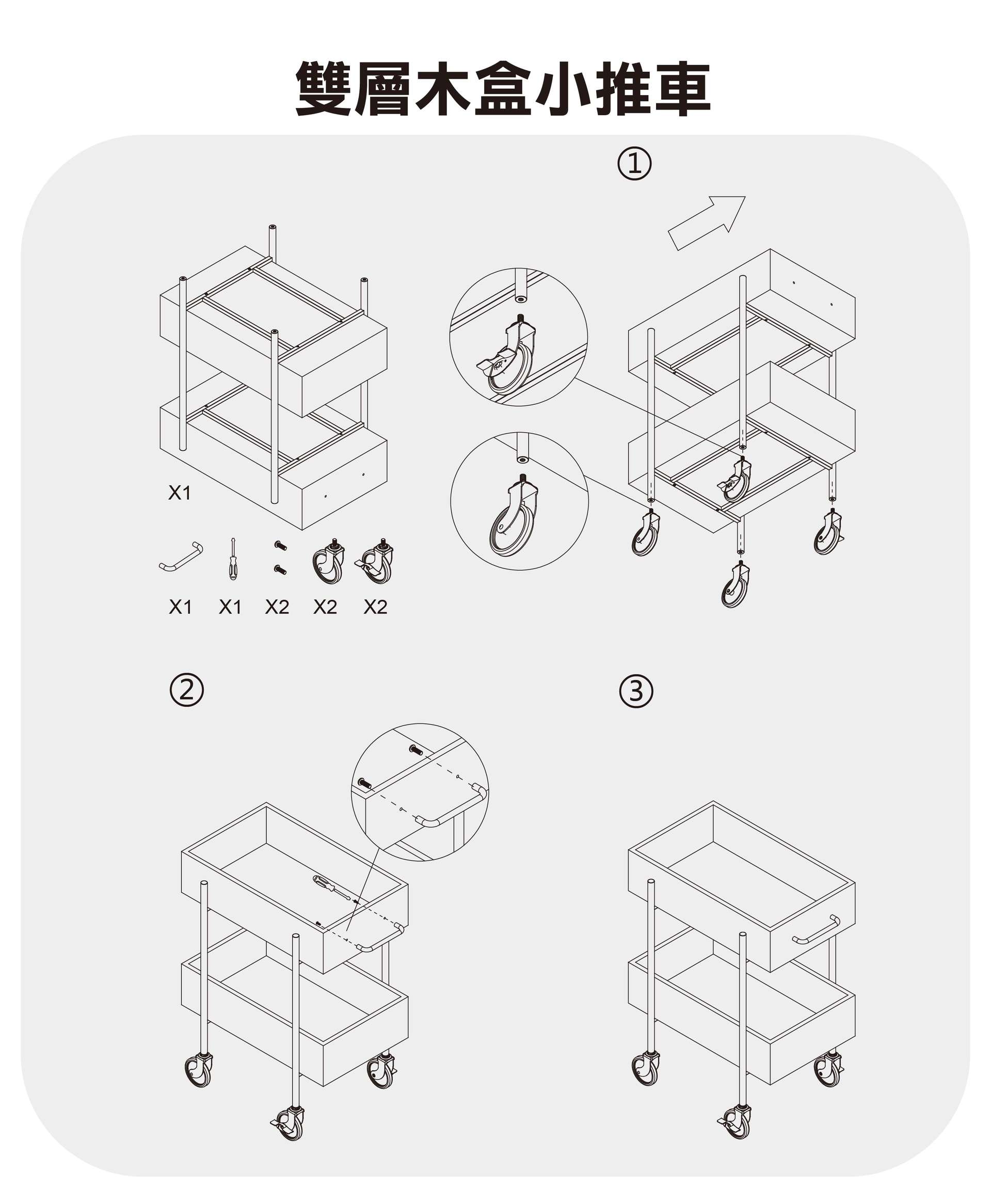 雙層木盒小推車

①

X1

X1 X1 X2 X2 X2

②

③