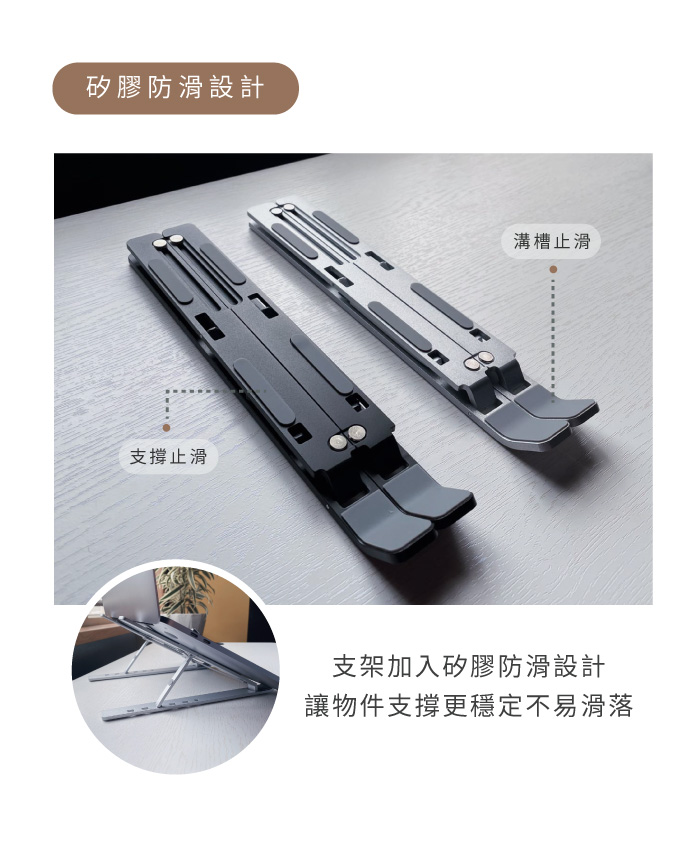 矽膠防滑設計

溝槽止滑

支撐止滑

支架加入矽膠防滑設計
讓物件支撐更穩定不易滑落